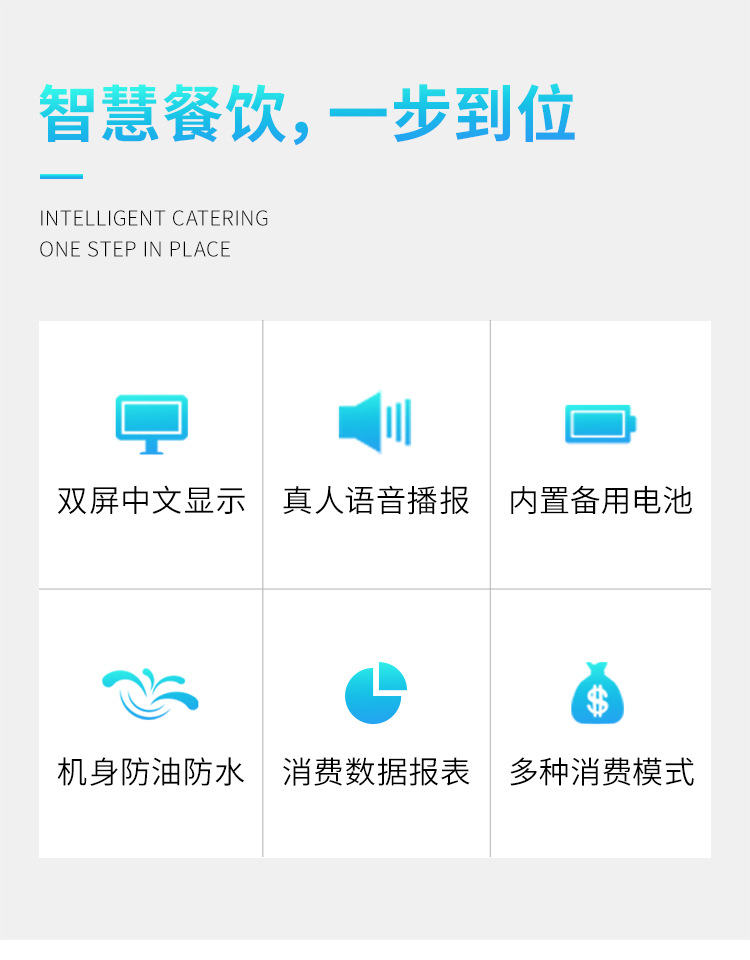 智慧餐饮，一步到位

INTELLIGENT CATERING
ONE STEP IN PLACE

双屏中文显示

真人语音播报

内置备用电池

机身防油防水

消费数据报表

多种消费模式